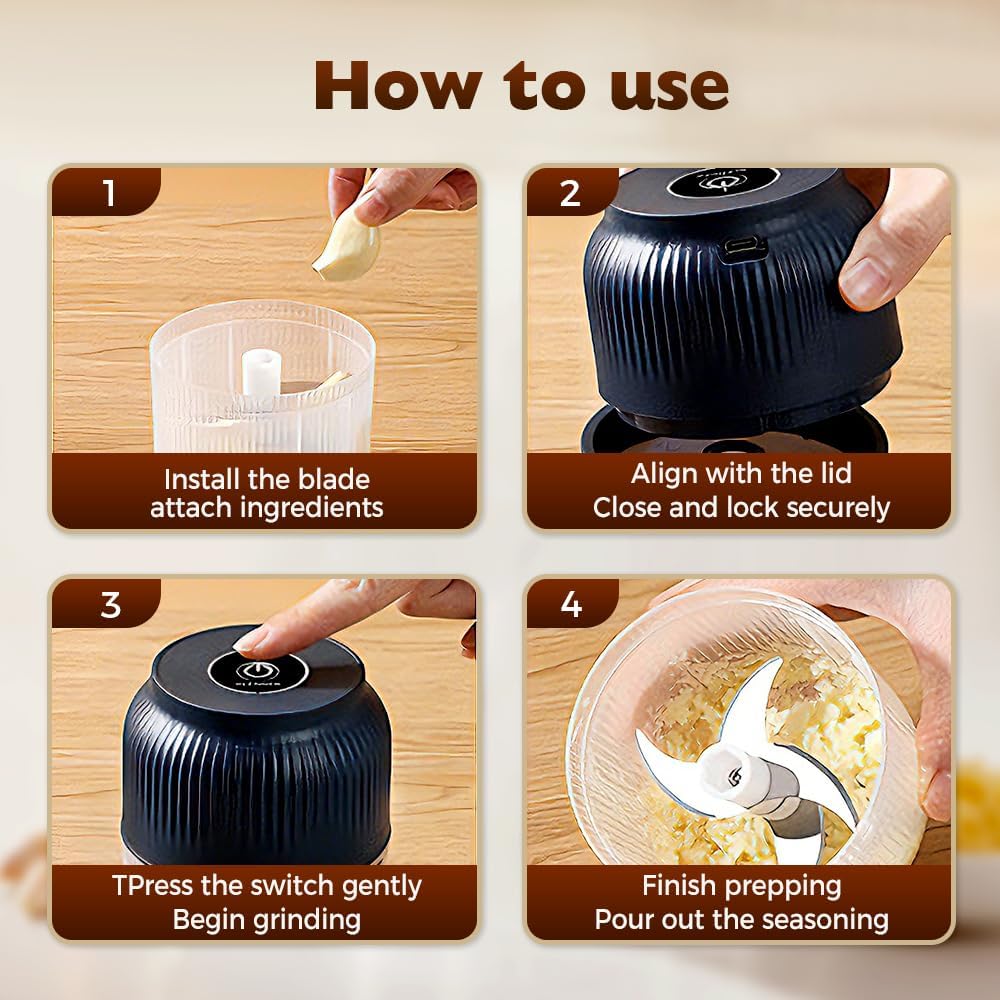 How to use

1

Install the blade attach ingredients

2

Align with the lid Close and lock securely

3

TPress the switch gently Begin grinding

4

Finish prepping Pour out the seasoning